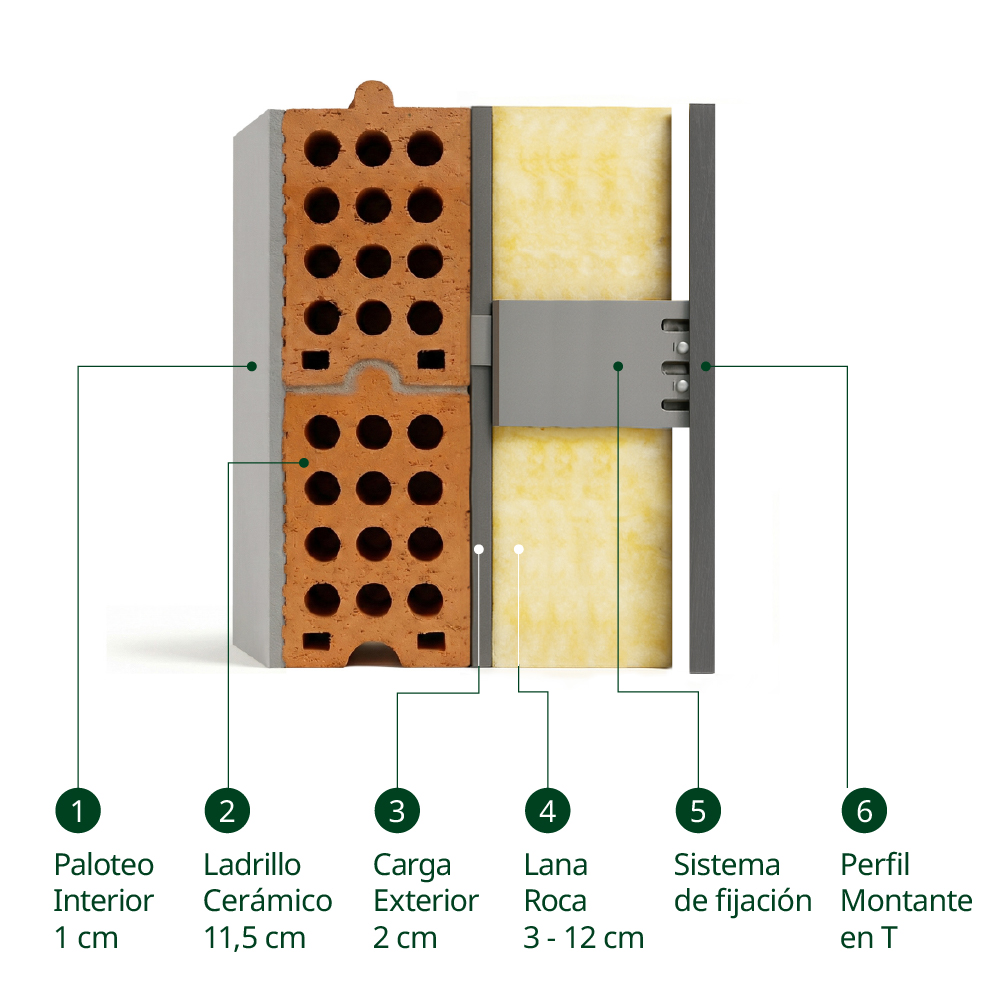 1
Paloteo Interior 1 cm

2
Ladrillo Cerámico 11,5 cm

3
Carga Exterior 2 cm

4
Lana Roca 3 - 12 cm

5
Sistema de fijación

6
Perfil Montante en T