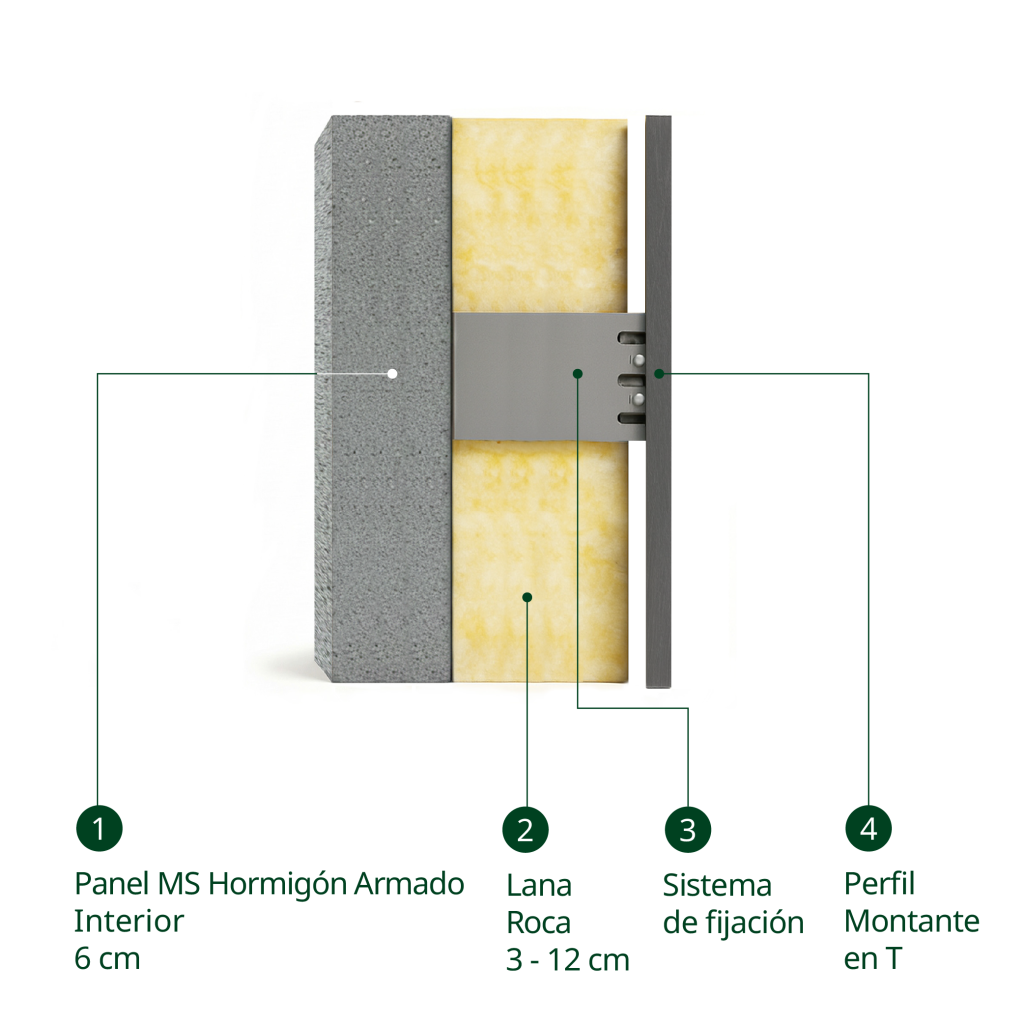 1
Panel MS Hormigón Armado
Interior
6 cm

2
Lana
Roca
3 - 12 cm

3
Sistema
de fijación

4
Perfil
Montante
en T